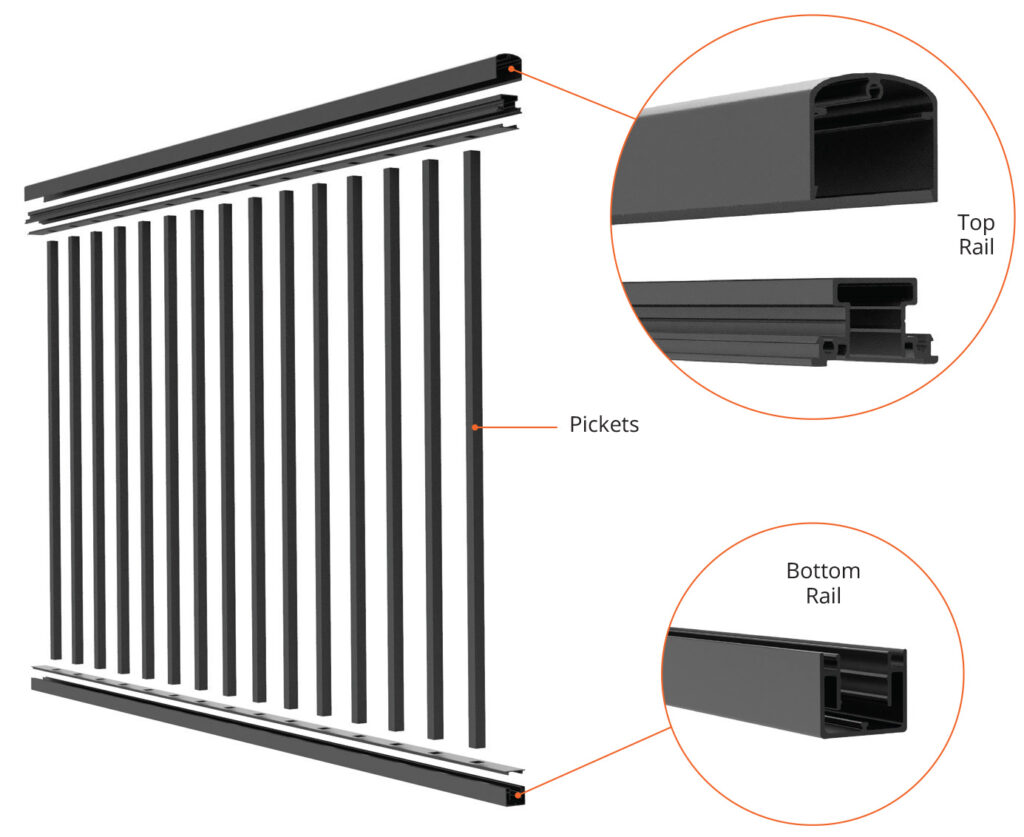 Top Rail

Pickets

Bottom Rail