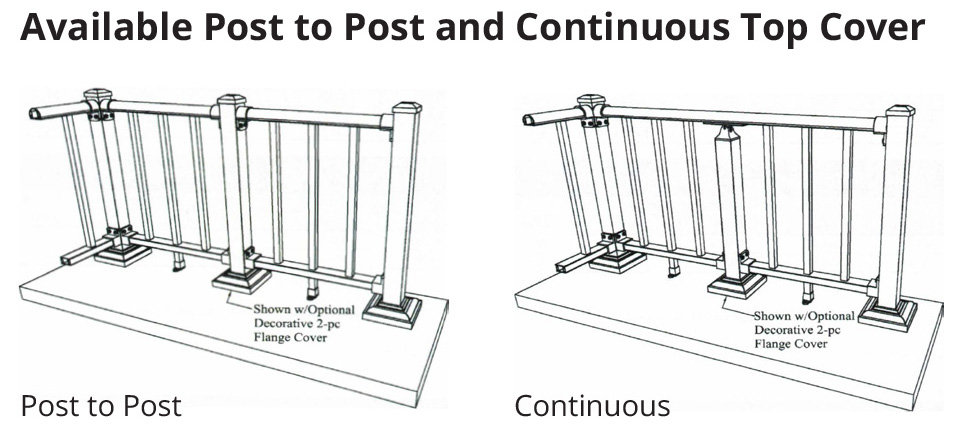 Available Post to Post and Continuous Top Cover

Shown w/Optional Decorative 2-pc Flange Cover

Post to Post

Shown w/Optional Decorative 2-pc Flange Cover

Continuous