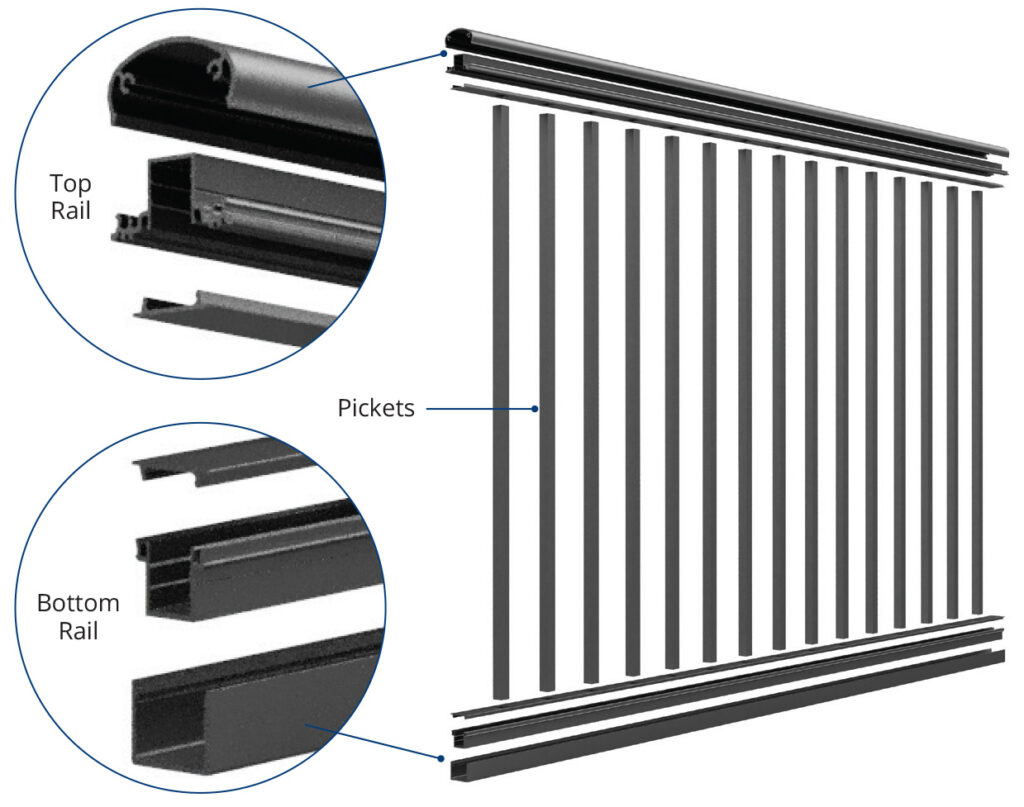 Top Rail

Pickets

Bottom Rail