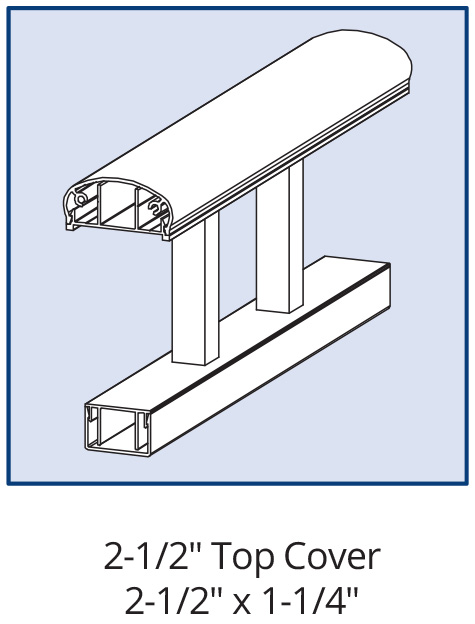 2-1/2" Top Cover
2-1/2" x 1-1/4"