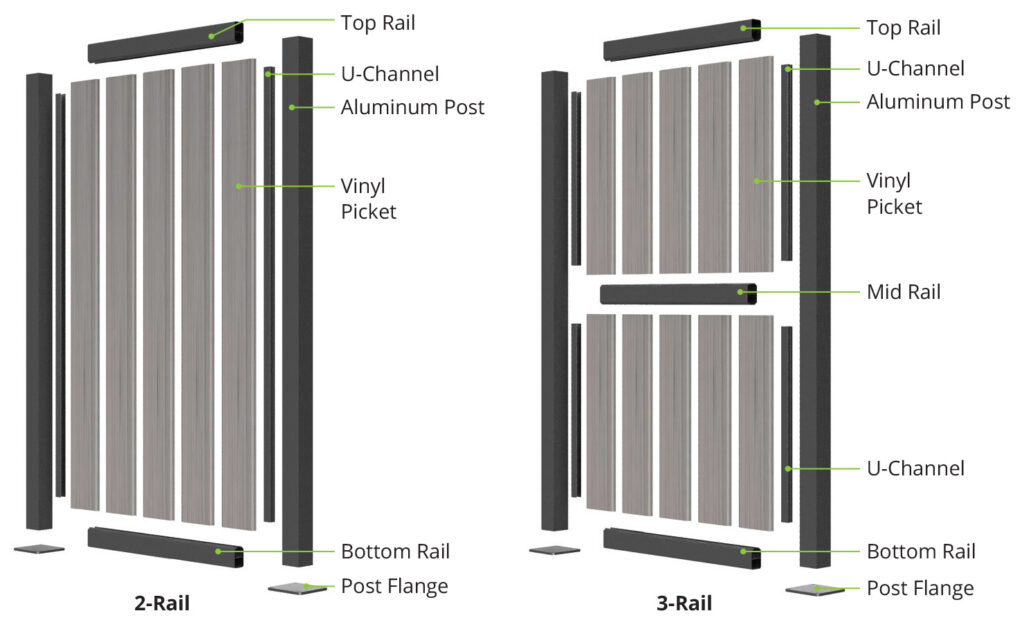 Top Rail
U-Channel
Aluminum Post
Vinyl Picket
Bottom Rail
Post Flange
2-Rail

Top Rail
U-Channel
Aluminum Post
Vinyl Picket
Mid Rail
U-Channel
Bottom Rail
Post Flange
3-Rail